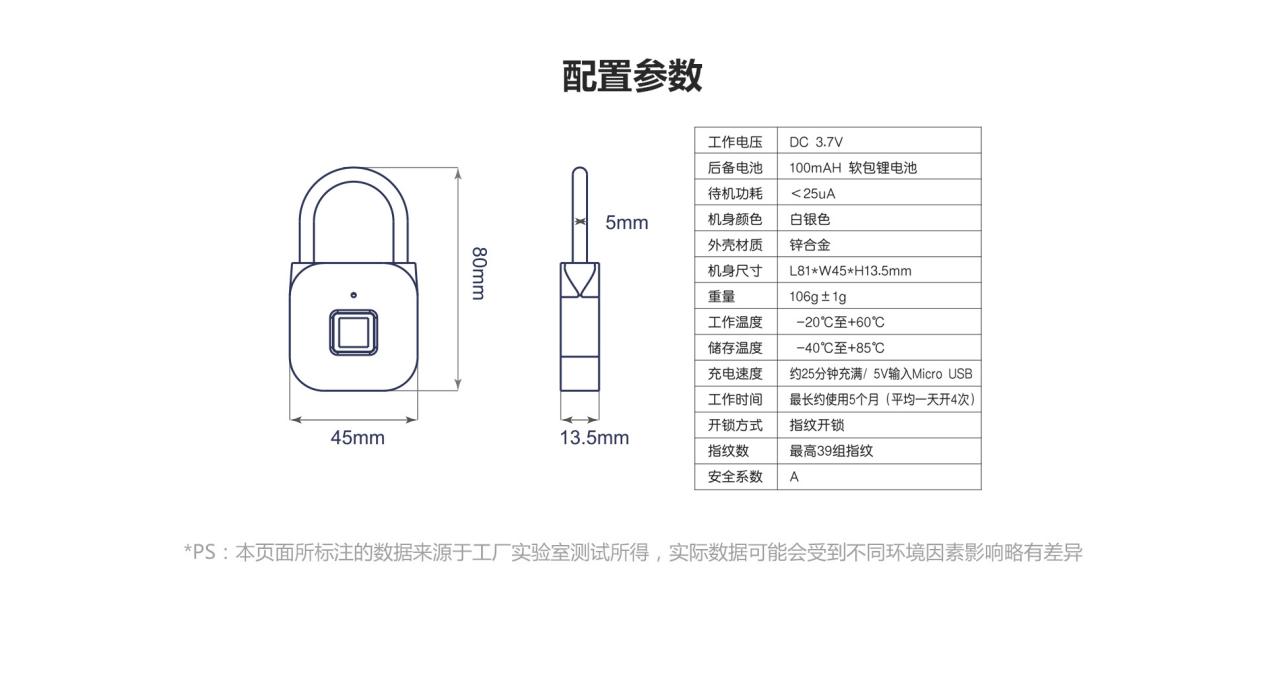 配置参数

80mm

45mm

5mm

13.5mm

| 工作电压 | DC 3.7V |
|---|---|
| 后备电池 | 100mAH 软包锂电池 |
| 待机功耗 | ＜25uA |
| 机身颜色 | 白银色 |
| 外壳材质 | 锌合金 |
| 机身尺寸 | L81*W45*H13.5mm |
| 重量 | 106g±1g |
| 工作温度 | -20℃至+60℃ |
| 储存温度 | -40℃至+85℃ |
| 充电速度 | 约25分钟充满/ 5V输入Micro USB |
| 工作时间 | 最长约使用5个月（平均一天开4次） |
| 开锁方式 | 指纹开锁 |
| 指纹数 | 最高39组指纹 |
| 安全系数 | A |

*PS：本页面所标注的数据来源于工厂实验室测试所得，实际数据可能会受到不同环境因素影响略有差异